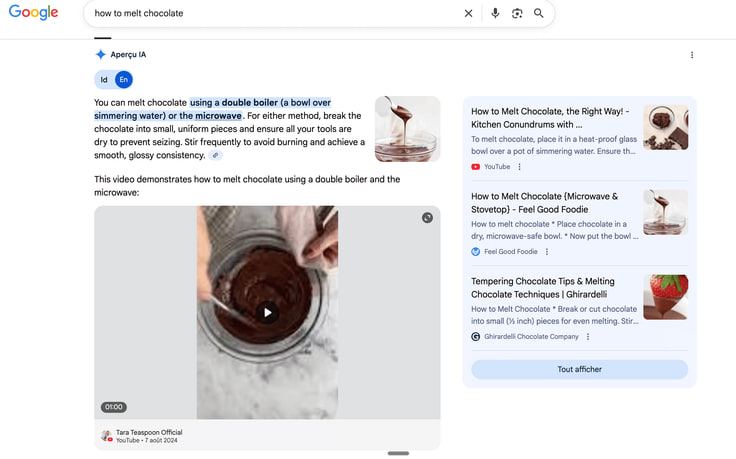 Google

how to melt chocolate

Aperçu IA

Id En

You can melt chocolate using a double boiler (a bowl over simmering water) or the microwave. For either method, break the chocolate into small, uniform pieces and ensure all your tools are dry to prevent seizing. Stir frequently to avoid burning and achieve a smooth, glossy consistency.

This video demonstrates how to melt chocolate using a double boiler and the microwave:

01:00

Tara Teaspoon Official
YouTube • 7 août 2024

How to Melt Chocolate, the Right Way! - Kitchen Conundrums with ...
To melt chocolate, place it in a heat-proof glass bowl over a pot of simmering water. Ensure th...
YouTube

How to Melt Chocolate {Microwave & Stovetop} - Feel Good Foodie
How to melt chocolate * Place chocolate in a dry, microwave-safe bowl. * Now put the bowl ...
Feel Good Foodie

Tempering Chocolate Tips & Melting Chocolate Techniques | Ghirardelli
How to Melt Chocolate * Break or cut chocolate into small (½ inch) pieces for even melting. Stir...
Ghirardelli Chocolate Company

Tout afficher